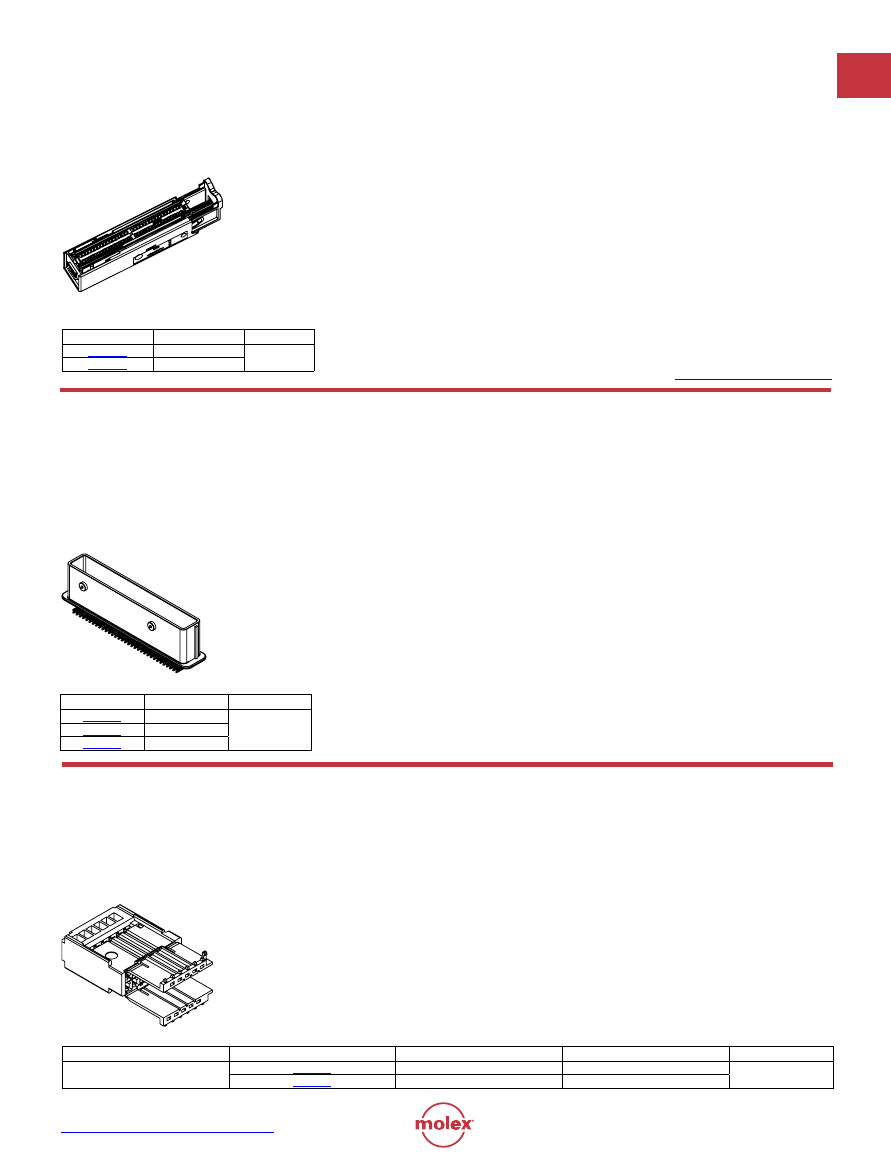 molex